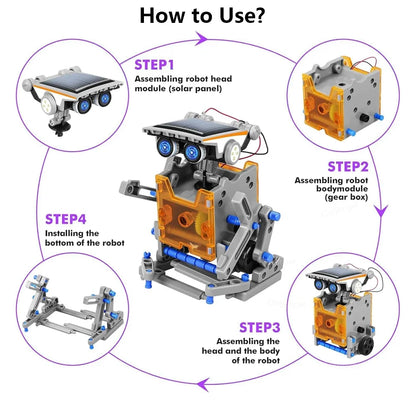 How to Use?

STEP1
Assembling robot head module (solar panel)

STEP2
Assembling robot bodymodule (gear box)

STEP3
Assembling the head and the body of the robot

STEP4
Installing the bottom of the robot